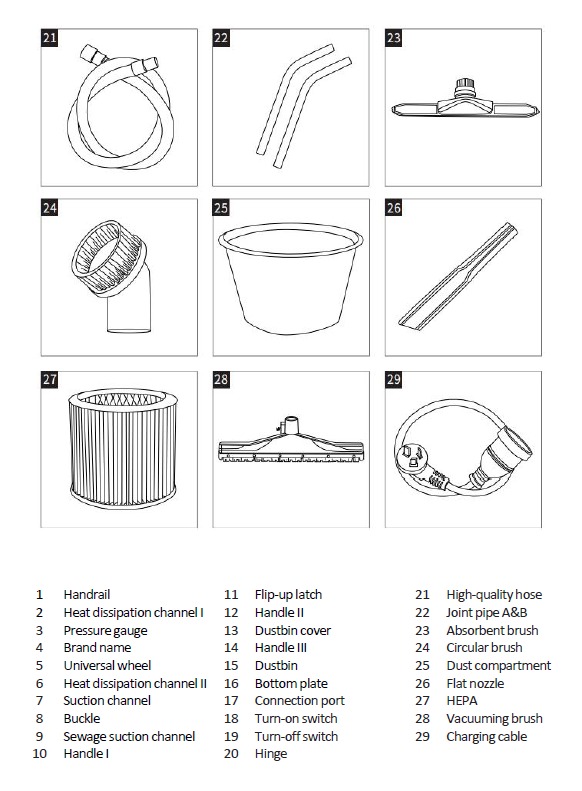 21

22

23

24

25

26

27

28

29

1 Handrail
2 Heat dissipation channel I
3 Pressure gauge
4 Brand name
5 Universal wheel
6 Heat dissipation channel II
7 Suction channel
8 Buckle
9 Sewage suction channel
10 Handle I

11 Flip-up latch
12 Handle II
13 Dustbin cover
14 Handle III
15 Dustbin
16 Bottom plate
17 Connection port
18 Turn-on switch
19 Turn-off switch
20 Hinge

21 High-quality hose
22 Joint pipe A&B
23 Absorbent brush
24 Circular brush
25 Dust compartment
26 Flat nozzle
27 HEPA
28 Vacuuming brush
29 Charging cable